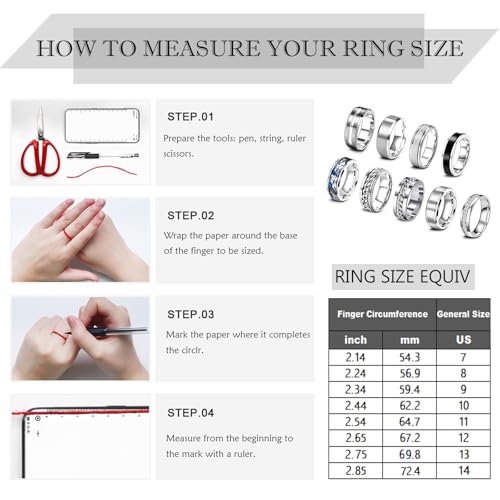 HOW TO MEASURE YOUR RING SIZE

STEP.01
Prepare the tools: pen, string, ruler scissors.

STEP.02
Wrap the paper around the base of the finger to be sized.

STEP.03
Mark the paper where it completes the circlr.

STEP.04
Measure from the beginning to the mark with a ruler.

RING SIZE EQUIV

| Finger Circumference | | General Size |
|---|---|---|
| inch | mm | US |
| 2.14 | 54.3 | 7 |
| 2.24 | 56.9 | 8 |
| 2.34 | 59.4 | 9 |
| 2.44 | 62.2 | 10 |
| 2.54 | 64.7 | 11 |
| 2.65 | 67.2 | 12 |
| 2.75 | 69.8 | 13 |
| 2.85 | 72.4 | 14 |