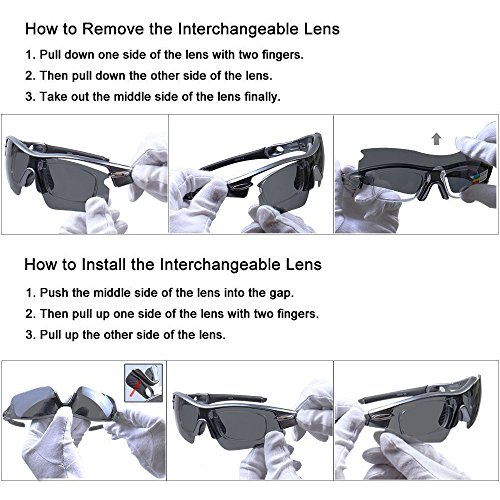 How to Remove the Interchangeable Lens

1. Pull down one side of the lens with two fingers.
2. Then pull down the other side of the lens.
3. Take out the middle side of the lens finally.

How to Install the Interchangeable Lens

1. Push the middle side of the lens into the gap.
2. Then pull up one side of the lens with two fingers.
3. Pull up the other side of the lens.