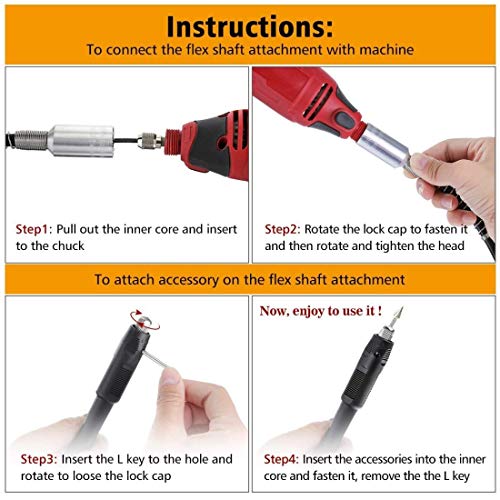 Instructions:
To connect the flex shaft attachment with machine

Step1: Pull out the inner core and insert to the chuck

Step2: Rotate the lock cap to fasten it and then rotate and tighten the head

To attach accessory on the flex shaft attachment

Step3: Insert the L key to the hole and rotate to loose the lock cap

Now, enjoy to use it !

Step4: Insert the accessories into the inner core and fasten it, remove the the L key