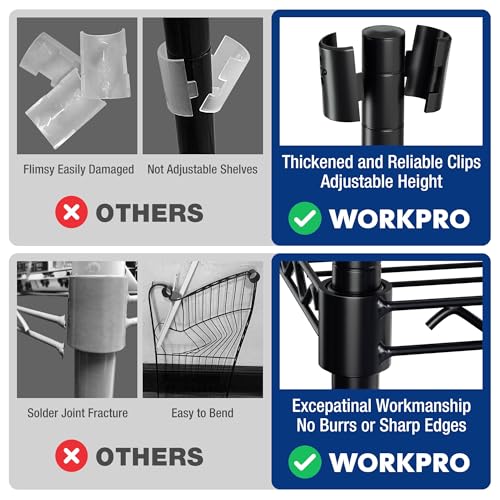 Flimsy Easily Damaged

Not Adjustable Shelves

OTHERS

Thickened and Reliable Clips
Adjustable Height

WORKPRO

Solder Joint Fracture

Easy to Bend

OTHERS

Excepatinal Workmanship
No Burrs or Sharp Edges

WORKPRO