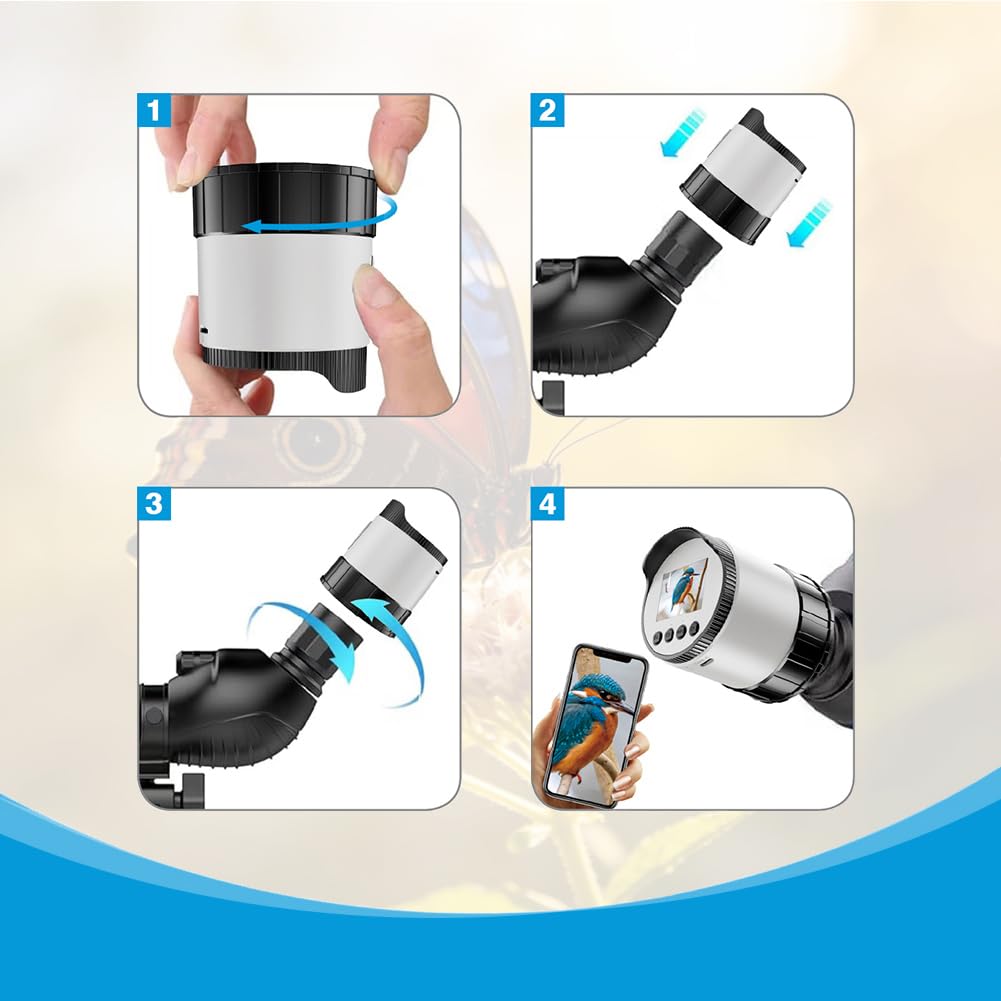 1

2

3

4