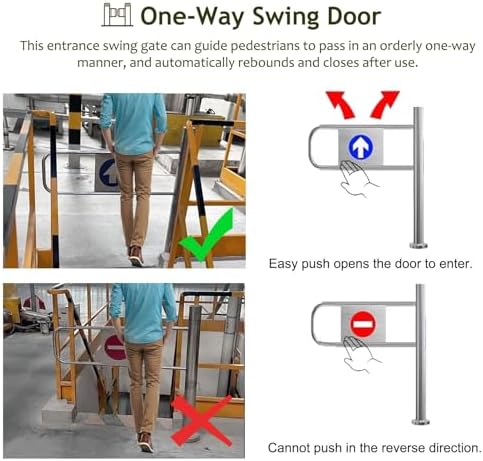 One-Way Swing Door

This entrance swing gate can guide pedestrians to pass in an orderly one-way manner, and automatically rebounds and closes after use.

Easy push opens the door to enter.

Cannot push in the reverse direction.