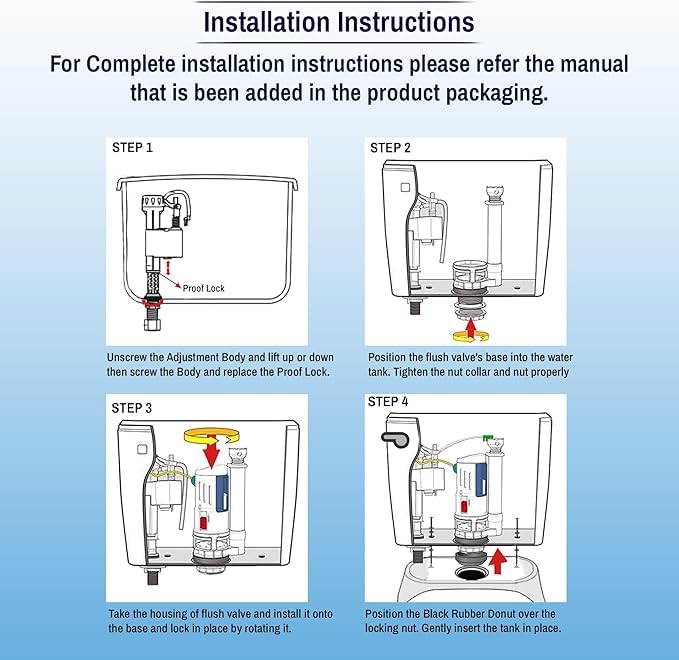 Installation Instructions

For Complete installation instructions please refer the manual that is been added in the product packaging.

STEP 1

Proof Lock

Unscrew the Adjustment Body and lift up or down then screw the Body and replace the Proof Lock.

STEP 2

Position the flush valve's base into the water tank. Tighten the nut collar and nut properly

STEP 3

Take the housing of flush valve and install it onto the base and lock in place by rotating it.

STEP 4

Position the Black Rubber Donut over the locking nut. Gently insert the tank in place.