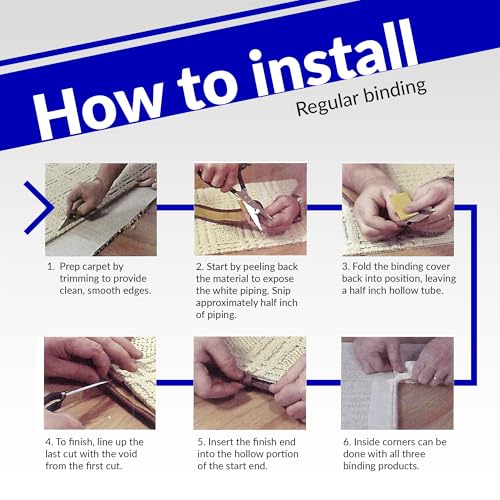 How to install
Regular binding

1. Prep carpet by trimming to provide clean, smooth edges.

2. Start by peeling back the material to expose the white piping. Snip approximately half inch of piping.

3. Fold the binding cover back into position, leaving a half inch hollow tube.

4. To finish, line up the last cut with the void from the first cut.

5. Insert the finish end into the hollow portion of the start end.

6. Inside corners can be done with all three binding products.