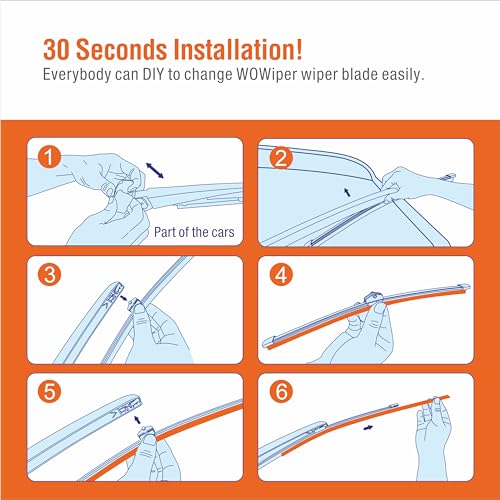 30 Seconds Installation!
Everybody can DIY to change WOWiper wiper blade easily.

1
Part of the cars

2

3

4

5

6