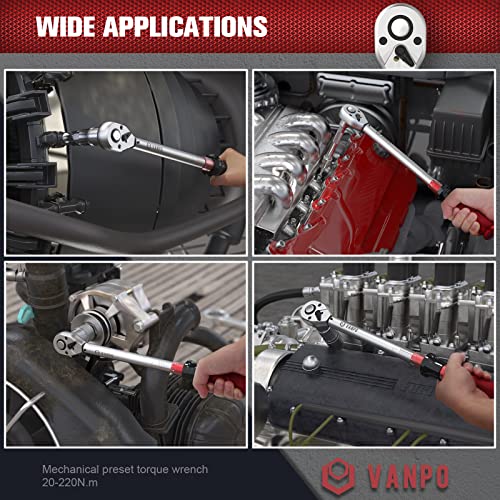 WIDE APPLICATIONS

Mechanical preset torque wrench
20-220N.m

VANPO