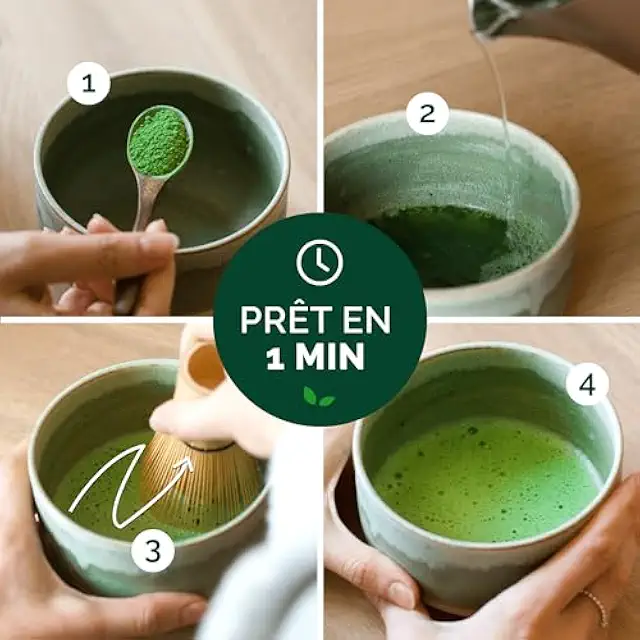 1

2

PRÊT EN
1 MIN

3

4