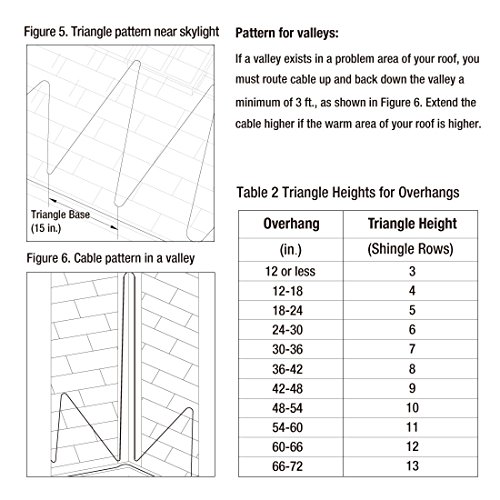 Figure 5. Triangle pattern near skylight

Triangle Base
(15 in.)

Figure 6. Cable pattern in a valley

Pattern for valleys:

If a valley exists in a problem area of your roof, you must route cable up and back down the valley a minimum of 3 ft., as shown in Figure 6. Extend the cable higher if the warm area of your roof is higher.

Table 2 Triangle Heights for Overhangs

| Overhang (in.) | Triangle Height (Shingle Rows) |
|---|---|
| 12 or less | 3 |
| 12-18 | 4 |
| 18-24 | 5 |
| 24-30 | 6 |
| 30-36 | 7 |
| 36-42 | 8 |
| 42-48 | 9 |
| 48-54 | 10 |
| 54-60 | 11 |
| 60-66 | 12 |
| 66-72 | 13 |