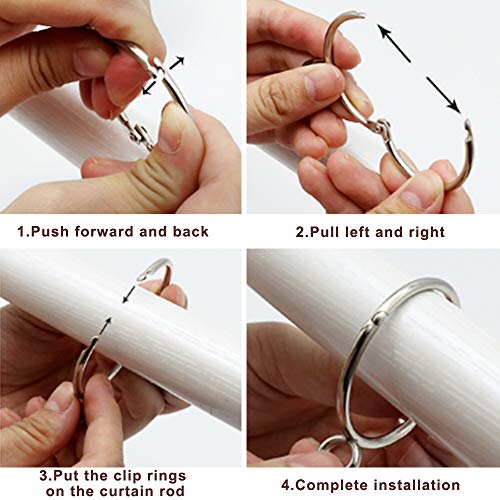 1.Push forward and back

2.Pull left and right

3.Put the clip rings on the curtain rod

4.Complete installation