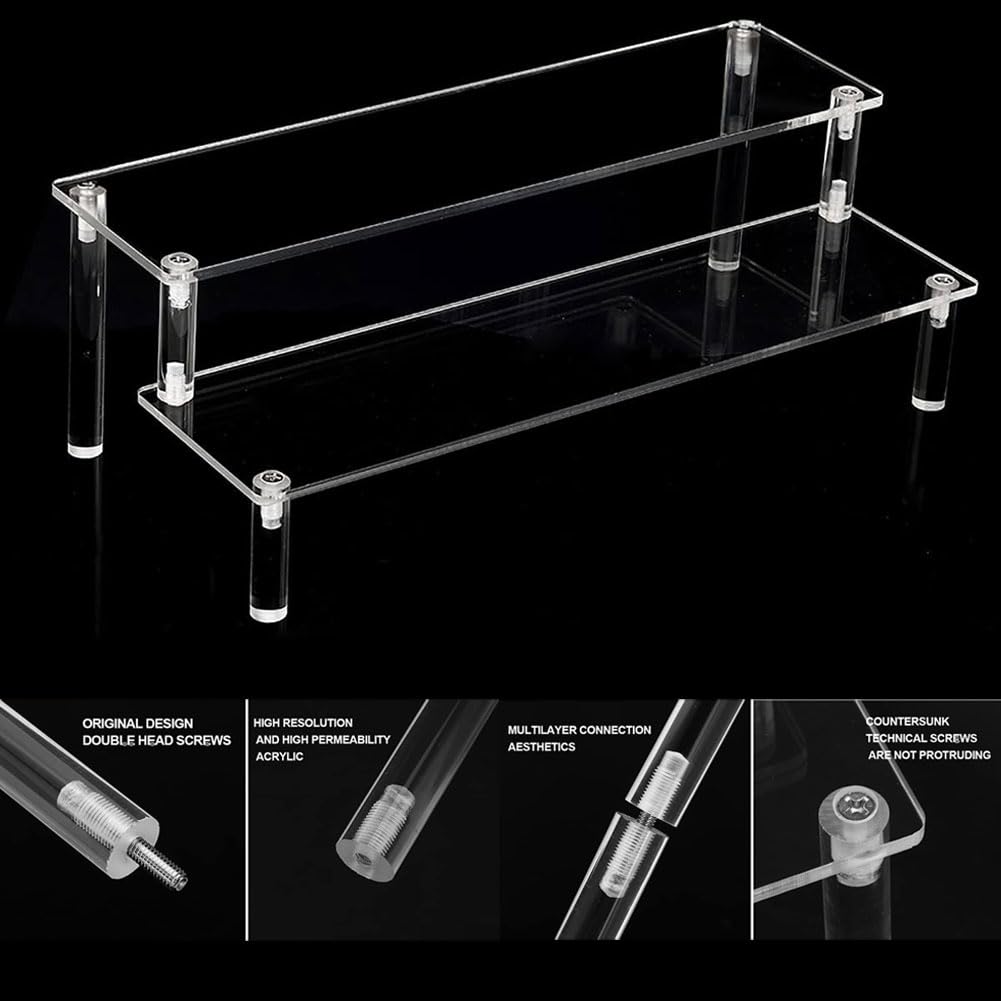 ORIGINAL DESIGN DOUBLE HEAD SCREWS

HIGH RESOLUTION AND HIGH PERMEABILITY ACRYLIC

MULTILAYER CONNECTION AESTHETICS

COUNTERSUNK TECHNICAL SCREWS ARE NOT PROTRUDING