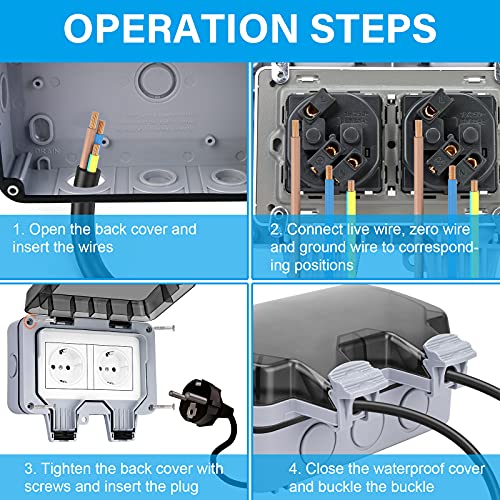 OPERATION STEPS

DRAIN

1. Open the back cover and insert the wires

2. Connect live wire, zero wire and ground wire to corresponding positions

3. Tighten the back cover with screws and insert the plug

4. Close the waterproof cover and buckle the buckle