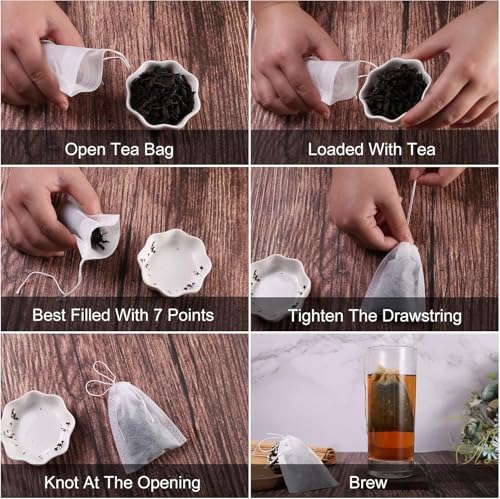 Open Tea Bag

Loaded With Tea

Best Filled With 7 Points

Tighten The Drawstring

Knot At The Opening

Brew