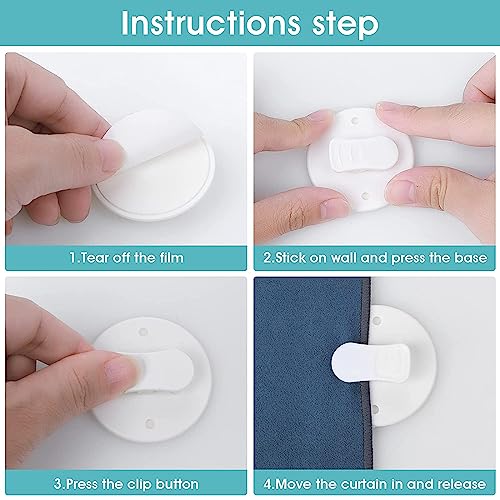 Instructions step

1.Tear off the film

2.Stick on wall and press the base

3.Press the clip button

4.Move the curtain in and release