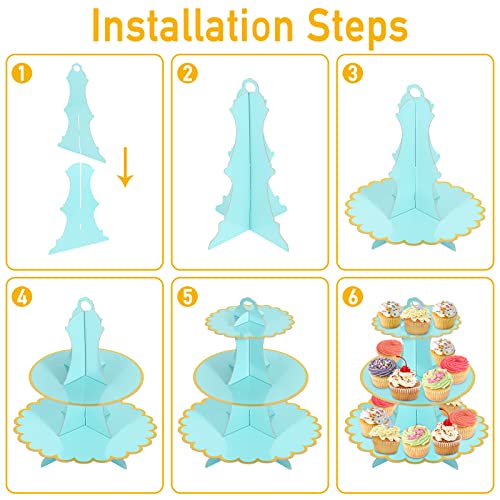 Installation Steps

1

2

3

4

5

6