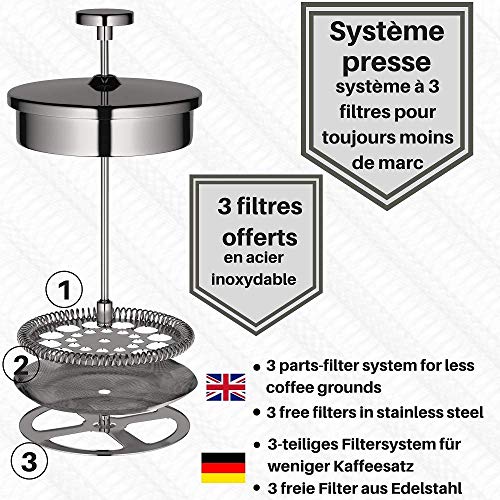 Système presse
système à 3 filtres pour toujours moins de marc

3 filtres offerts
en acier inoxydable

1

2

3

• 3 parts-filter system for less coffee grounds
• 3 free filters in stainless steel

• 3-teiliges Filtersystem für weniger Kaffeesatz
• 3 freie Filter aus Edelstahl