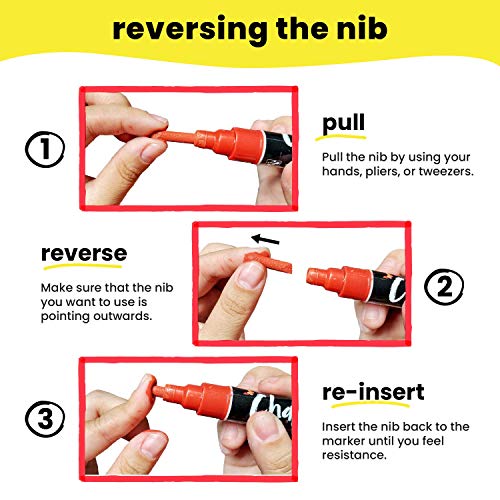 reversing the nib

1

pull

Pull the nib by using your hands, pliers, or tweezers.

reverse

Make sure that the nib you want to use is pointing outwards.

2

3

re-insert

Insert the nib back to the marker until you feel resistance.