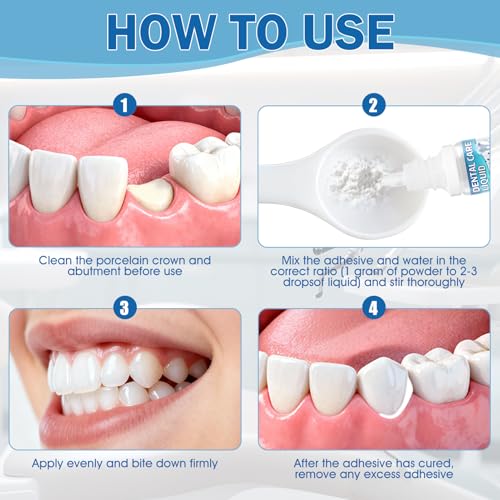 HOW TO USE

1

Clean the porcelain crown and abutment before use

2

DENTAL CARE LIQUID

Mix the adhesive and water in the correct ratio (1 gram of powder to 2-3 dropsof liquid) and stir thoroughly

3

Apply evenly and bite down firmly

4

After the adhesive has cured, remove any excess adhesive