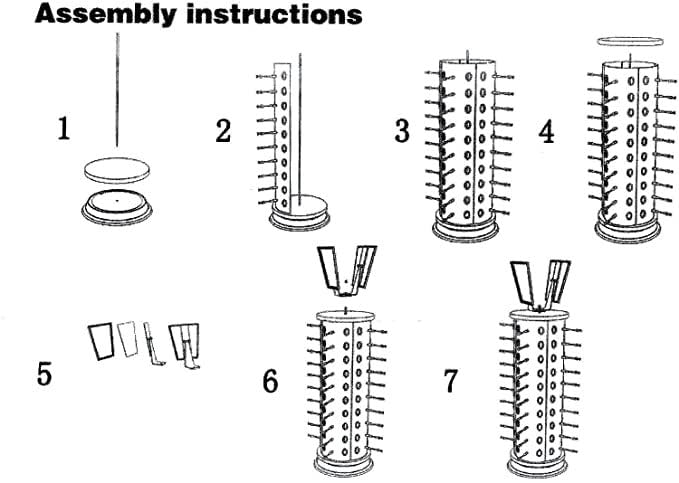 Assembly instructions

1

2

3

4

5

6

7