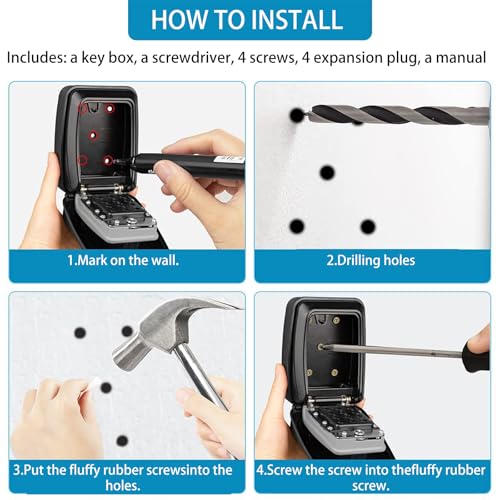 HOW TO INSTALL

Includes: a key box, a screwdriver, 4 screws, 4 expansion plug, a manual

1.Mark on the wall.

2.Drilling holes

3.Put the fluffy rubber screwsinto the holes.

4.Screw the screw into thefluffy rubber screw.