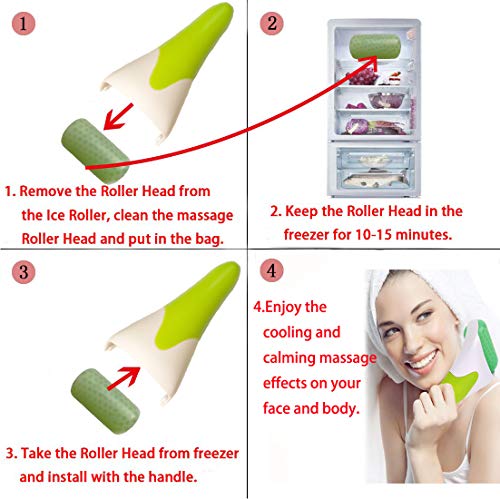 1

1. Remove the Roller Head from the Ice Roller, clean the massage Roller Head and put in the bag.

2

2. Keep the Roller Head in the freezer for 10-15 minutes.

3

3. Take the Roller Head from freezer and install with the handle.

4

4.Enjoy the cooling and calming massage effects on your face and body.