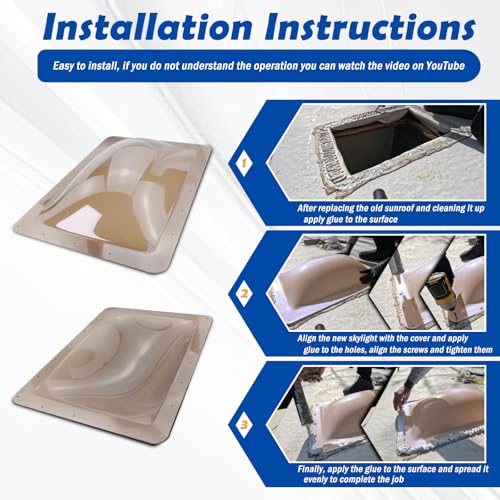 Installation Instructions

Easy to install, if you do not understand the operation you can watch the video on YouTube

1

After replacing the old sunroof and cleaning it up apply glue to the surface

2

Align the new skylight with the cover and apply glue to the holes, align the screws and tighten them

3

Finally, apply the glue to the surface and spread it evenly to complete the job