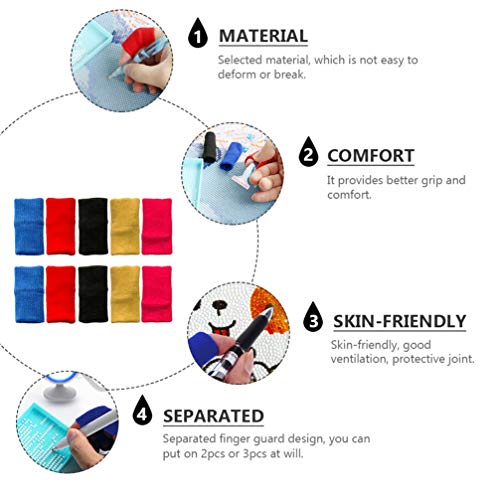 1 MATERIAL

Selected material, which is not easy to deform or break.

2 COMFORT

It provides better grip and comfort.

3 SKIN-FRIENDLY

Skin-friendly, good ventilation, protective joint.

4 SEPARATED

Separated finger guard design, you can put on 2pcs or 3pcs at will.