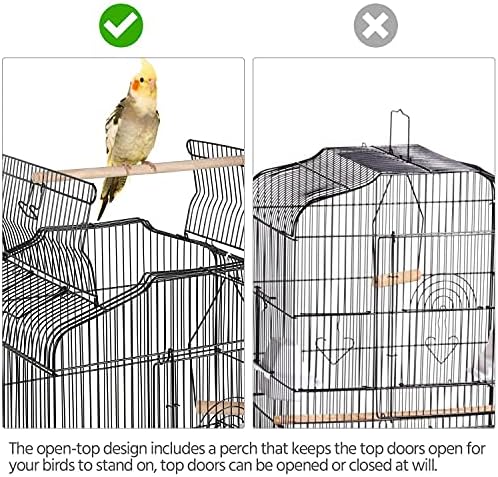 The open-top design includes a perch that keeps the top doors open for your birds to stand on, top doors can be opened or closed at will.