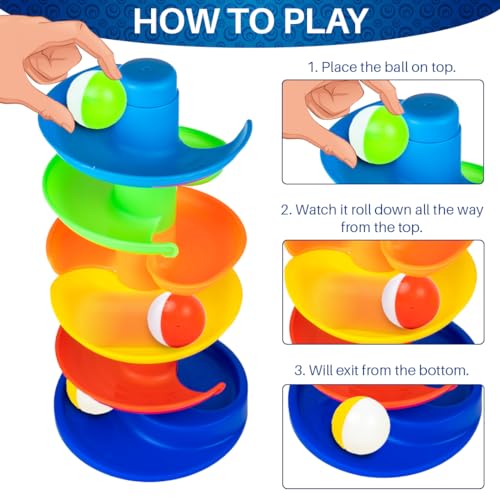 HOW TO PLAY

1. Place the ball on top.

2. Watch it roll down all the way from the top.

3. Will exit from the bottom.