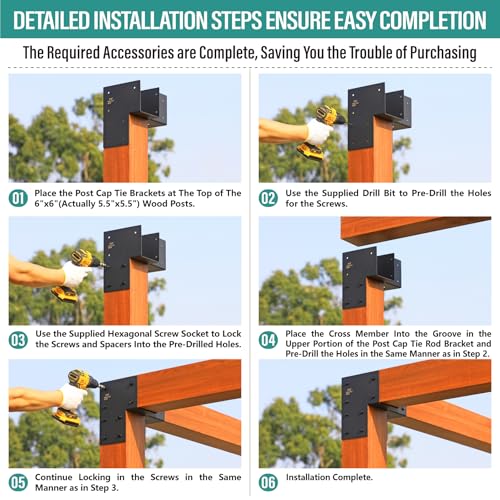 DETAILED INSTALLATION STEPS ENSURE EASY COMPLETION

The Required Accessories are Complete, Saving You the Trouble of Purchasing

01 Place the Post Cap Tie Brackets at The Top of The 6"x6"(Actually 5.5"x5.5") Wood Posts.

02 Use the Supplied Drill Bit to Pre-Drill the Holes for the Screws.

03 Use the Supplied Hexagonal Screw Socket to Lock the Screws and Spacers Into the Pre-Drilled Holes.

04 Place the Cross Member Into the Groove in the Upper Portion of the Post Cap Tie Rod Bracket and Pre-Drill the Holes in the Same Manner as in Step 2.

05 Continue Locking in the Screws in the Same Manner as in Step 3.

06 Installation Complete.