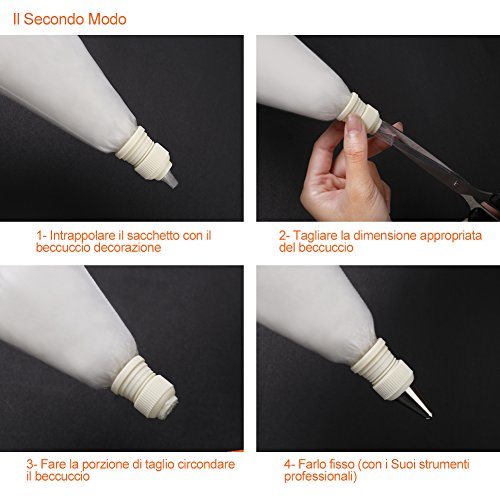 Il Secondo Modo

1- Intrappolare il sacchetto con il beccuccio decorazione

2- Tagliare la dimensione appropriata del beccuccio

3- Fare la porzione di taglio circondare il beccuccio

4- Farlo fisso (con i Suoi strumenti professionali)