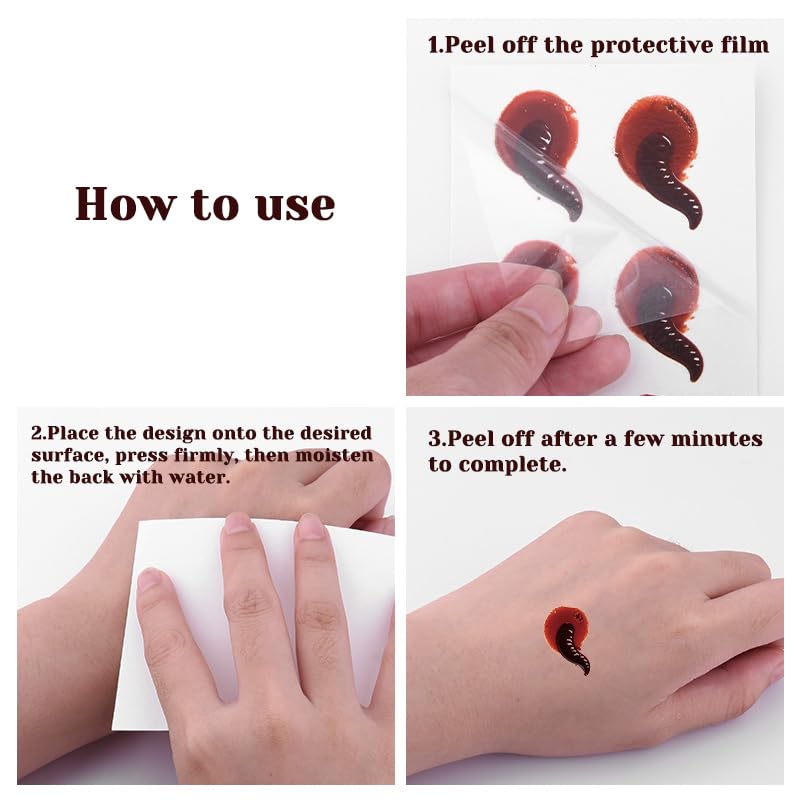 How to use

1.Peel off the protective film

2.Place the design onto the desired surface, press firmly, then moisten the back with water.

3.Peel off after a few minutes to complete.