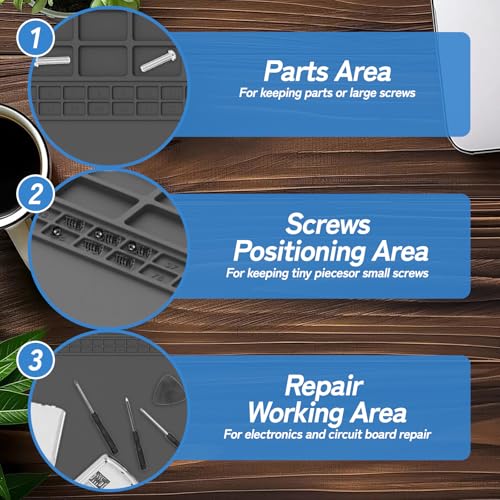 1

Parts Area
For keeping parts or large screws

2

Screws Positioning Area
For keeping tiny piecesor small screws

3

Repair Working Area
For electronics and circuit board repair