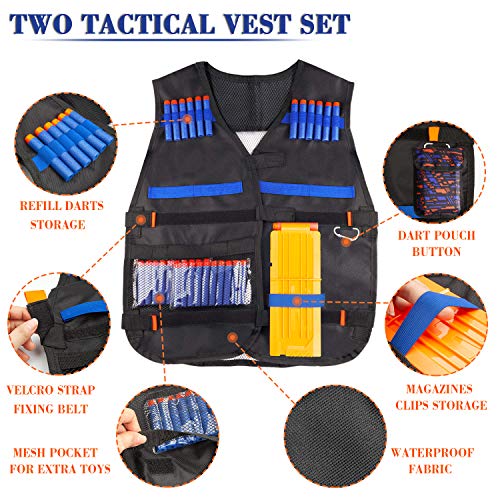 TWO TACTICAL VEST SET

REFILL DARTS STORAGE

DART POUCH BUTTON

VELCRO STRAP FIXING BELT

MAGAZINES CLIPS STORAGE

MESH POCKET FOR EXTRA TOYS

WATERPROOF FABRIC