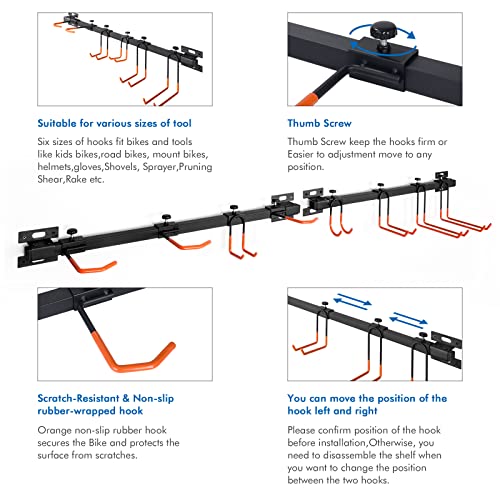 Suitable for various sizes of tool

Six sizes of hooks fit bikes and tools like kids bikes,road bikes, mount bikes, helmets,gloves,Shovels, Sprayer,Pruning Shear,Rake etc.

Thumb Screw

Thumb Screw keep the hooks firm or Easier to adjustment move to any position.

Scratch-Resistant & Non-slip rubber-wrapped hook

Orange non-slip rubber hook secures the Bike and protects the surface from scratches.

You can move the position of the hook left and right

Please confirm position of the hook before installation,Otherwise, you need to disassemble the shelf when you want to change the position between the two hooks.