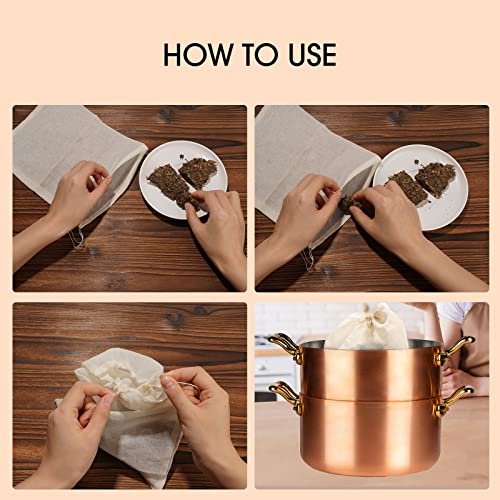 HOW TO USE