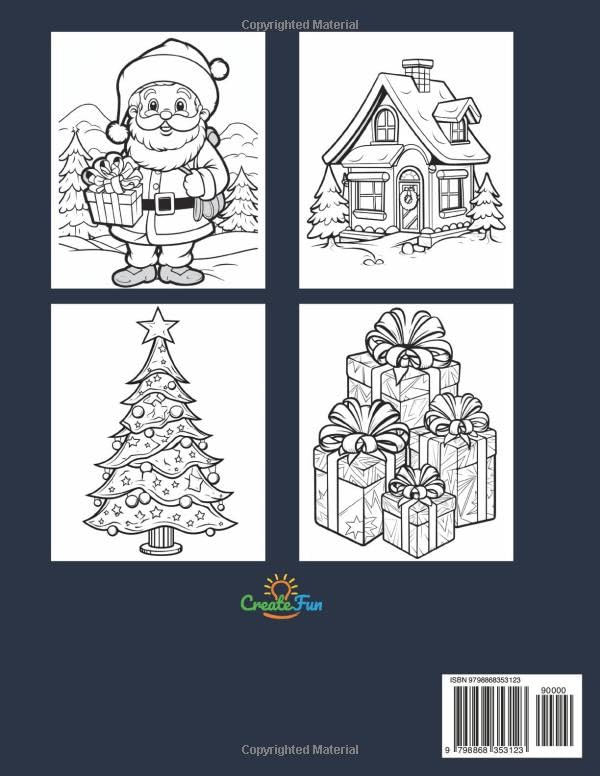 Copyrighted Material

CreateFun

ISBN 9798868353123

90000

9 798868 353123

Copyrighted Material