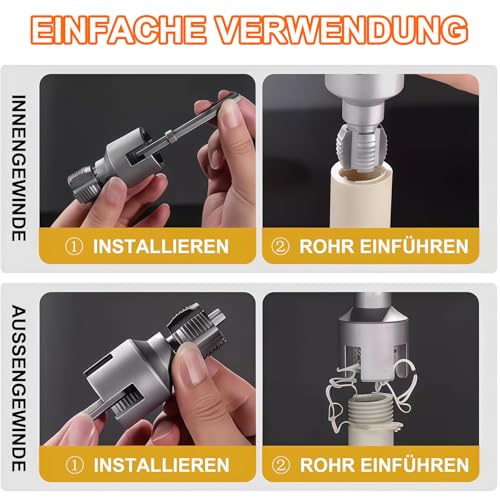 EINFACHE VERWENDUNG

INNENGEWINDE

① INSTALLIEREN

② ROHR EINFÜHREN

AUSSENGEWINDE

① INSTALLIEREN

② ROHR EINFÜHREN