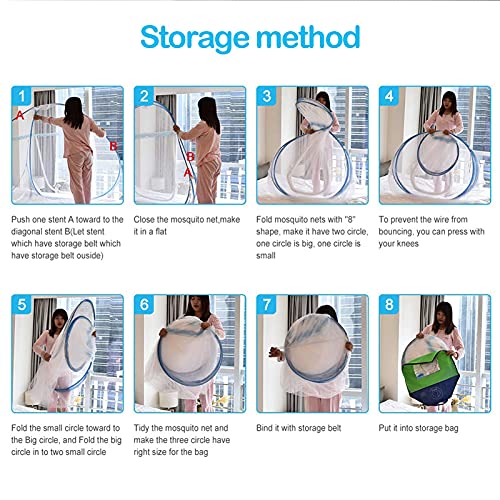 Storage method

1

A

B

Push one stent A toward to the diagonal stent B(Let stent which have storage belt which have storage belt ouside)

2

B

A

Close the mosquito net,make it in a flat

3

Fold mosquito nets with "8" shape, make it have two circle, one circle is big, one circle is small

4

To prevent the wire from bouncing, you can press with your knees

5

Fold the small circle toward to the Big circle, and Fold the big circle in to two small circle

6

Tidy the mosquito net and make the three circle have right size for the bag

7

Bind it with storage belt

8

Put it into storage bag