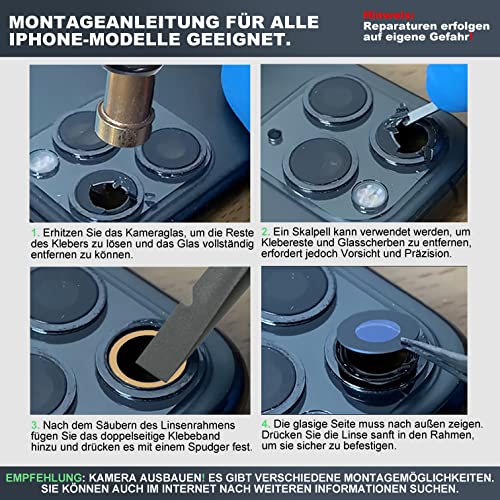 MONTAGEANLEITUNG FÜR ALLE IPHONE-MODELLE GEEIGNET.

Hinweis:
Reparaturen erfolgen auf eigene Gefahr!

1. Erhitzen Sie das Kameraglas, um die Reste des Klebers zu lösen und das Glas vollständig entfernen zu können.

2. Ein Skalpell kann verwendet werden, um Klebereste und Glasscherben zu entfernen, erfordert jedoch Vorsicht und Präzision.

3. Nach dem Säubern des Linsenrahmens fügen Sie das doppelseitige Klebeband hinzu und drücken es mit einem Spudger fest.

4. Die glasige Seite muss nach außen zeigen. Drücken Sie die Linse sanft in den Rahmen, um sie sicher zu befestigen.

EMPFEHLUNG: KAMERA AUSBAUEN! ES GIBT VERSCHIEDENE MONTAGEMÖGLICHKEITEN. SIE KÖNNEN AUCH IM INTERNET NACH WEITEREN INFORMATIONEN SUCHEN.