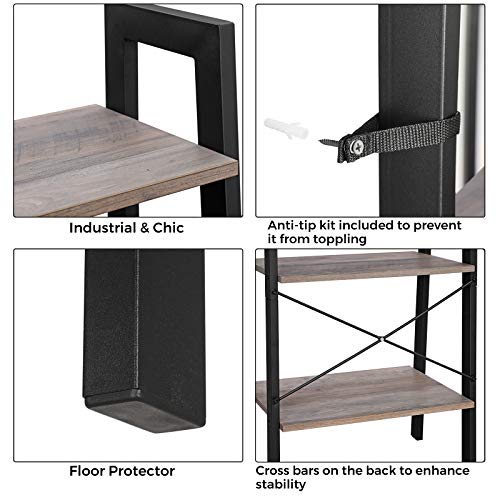 Industrial & Chic

Anti-tip kit included to prevent it from toppling

Floor Protector

Cross bars on the back to enhance stability