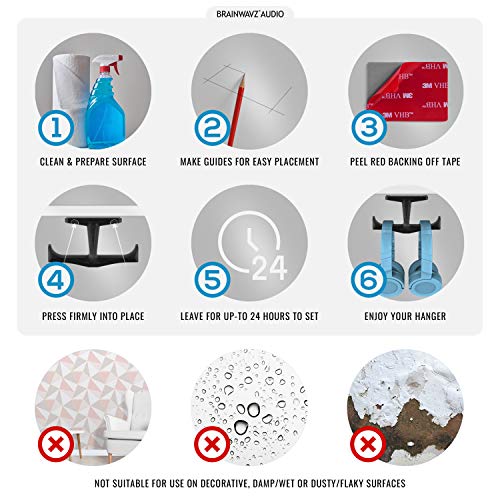 BRAINWAVZ AUDIO

1
CLEAN & PREPARE SURFACE

2
MAKE GUIDES FOR EASY PLACEMENT

3M VHB
3
PEEL RED BACKING OFF TAPE

4
PRESS FIRMLY INTO PLACE

24
5
LEAVE FOR UP-TO 24 HOURS TO SET

6
ENJOY YOUR HANGER

NOT SUITABLE FOR USE ON DECORATIVE, DAMP/WET OR DUSTY/FLAKY SURFACES