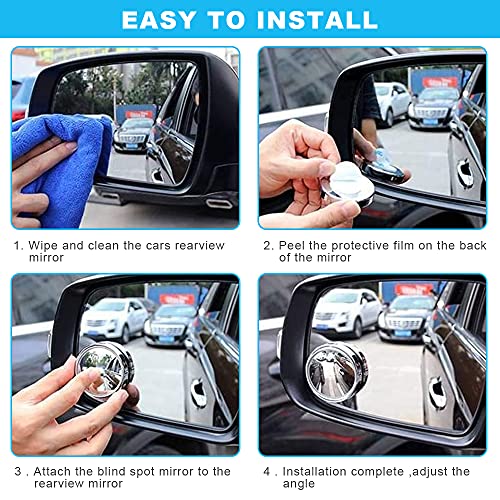 EASY TO INSTALL

1. Wipe and clean the cars rearview mirror

2. Peel the protective film on the back of the mirror

3 . Attach the blind spot mirror to the rearview mirror

4 . Installation complete ,adjust the angle