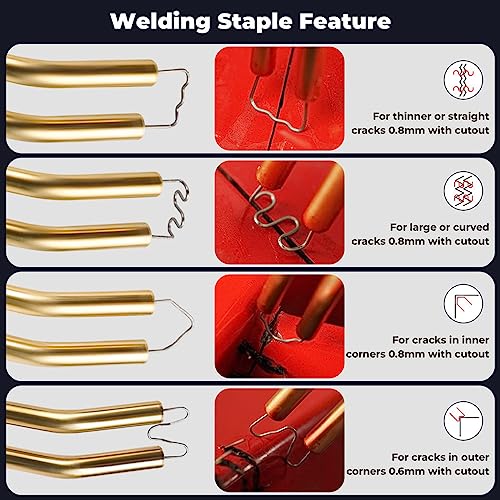 Welding Staple Feature

For thinner or straight cracks 0.8mm with cutout

For large or curved cracks 0.8mm with cutout

For cracks in inner corners 0.8mm with cutout

For cracks in outer corners 0.6mm with cutout