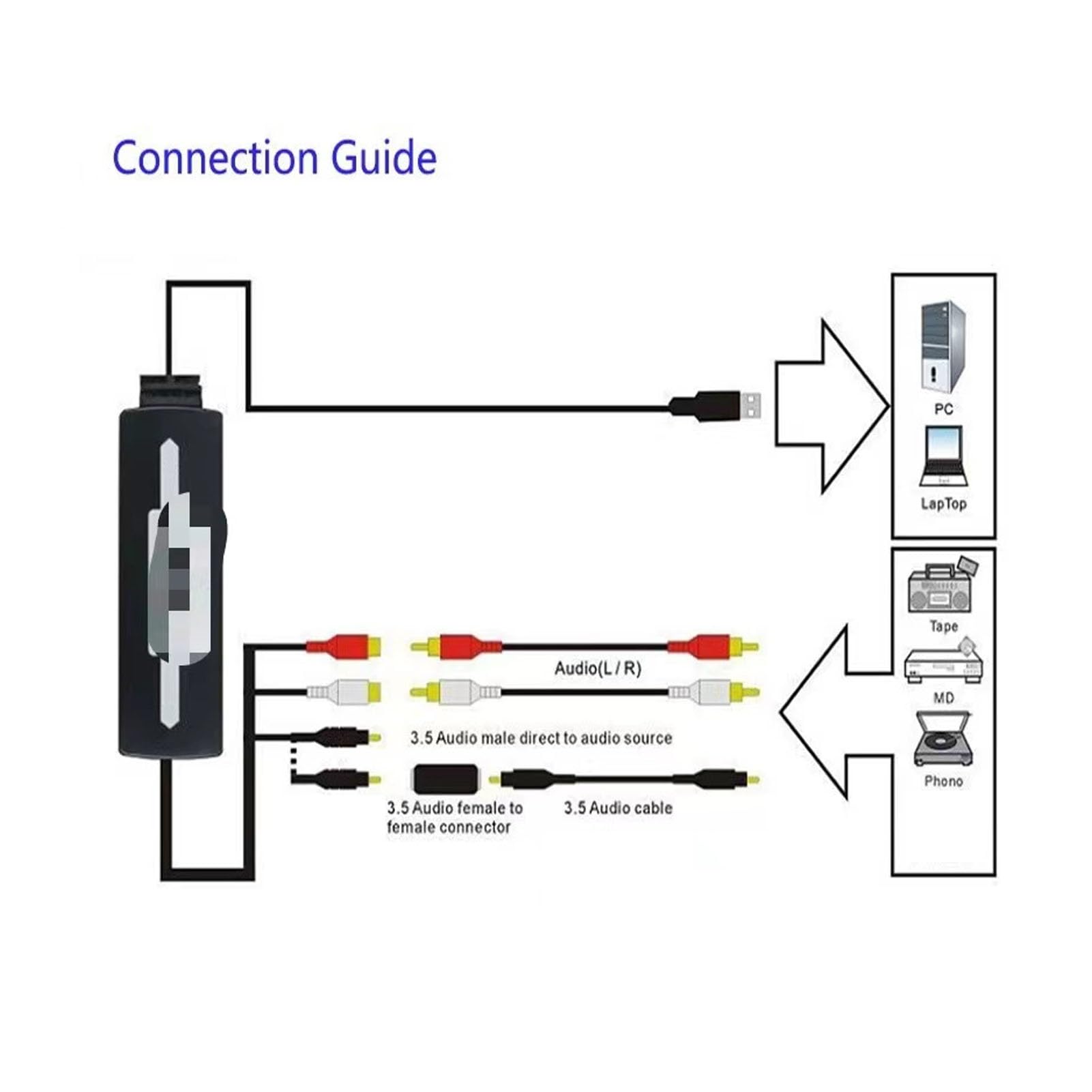 Connection Guide

PC

LapTop

Tape

MD

Phono

Audio(L / R)

3.5 Audio male direct to audio source

3.5 Audio female to female connector

3.5 Audio cable