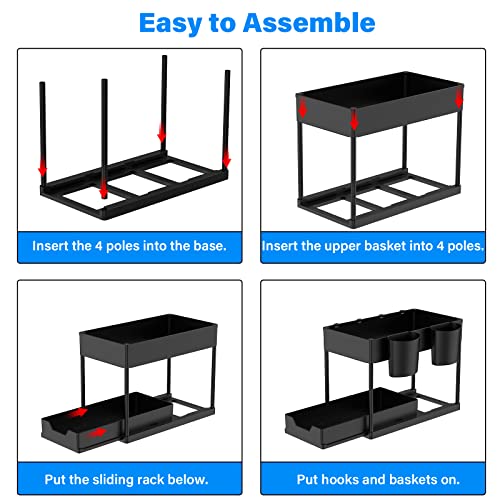 Easy to Assemble

Insert the 4 poles into the base.

Insert the upper basket into 4 poles.

Put the sliding rack below.

Put hooks and baskets on.