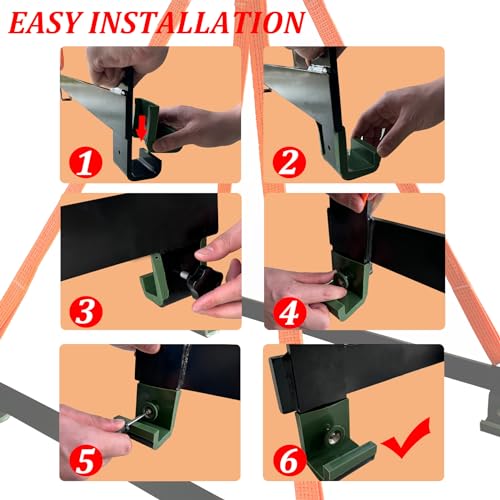 EASY INSTALLATION

1

2

3

4

5

6