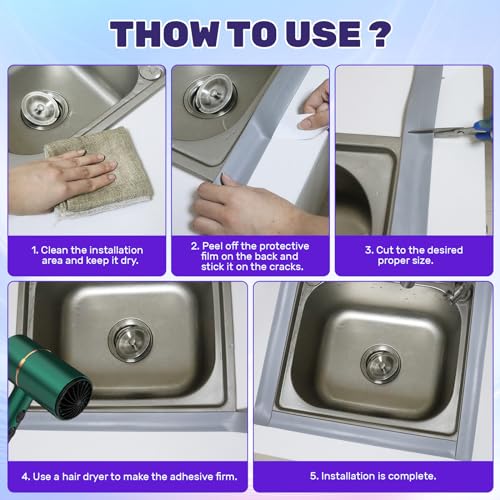 THOW TO USE ?

1. Clean the installation area and keep it dry.

2. Peel off the protective film on the back and stick it on the cracks.

3. Cut to the desired proper size.

4. Use a hair dryer to make the adhesive firm.

5. Installation is complete.