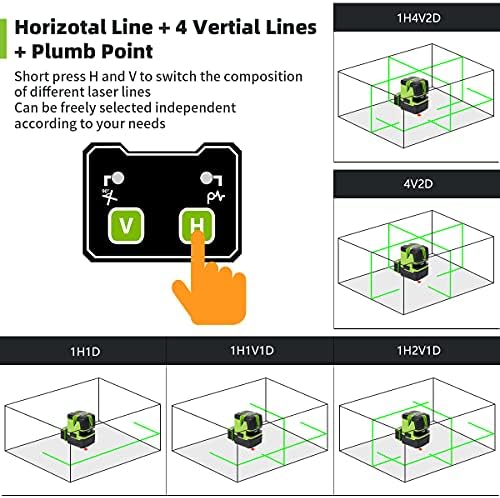 Horizotal Line + 4 Vertial Lines + Plumb Point

Short press H and V to switch the composition of different laser lines
Can be freely selected independent according to your needs

V

H

1H4V2D

4V2D

1H1D

1H1V1D

1H2V1D