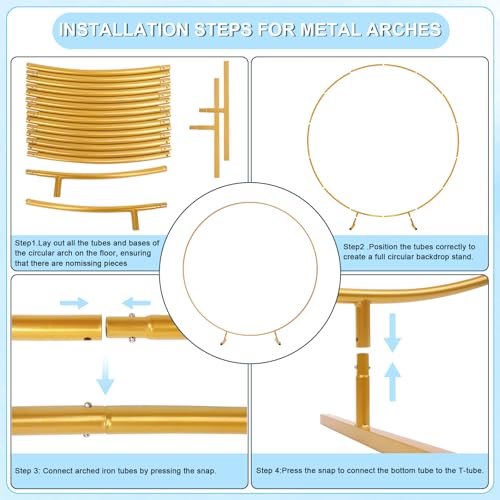 INSTALLATION STEPS FOR METAL ARCHES

Step1.Lay out all the tubes and bases of the circular arch on the floor, ensuring that there are nomissing pieces

Step2 .Position the tubes correctly to create a full circular backdrop stand.

Step 3: Connect arched iron tubes by pressing the snap.

Step 4:Press the snap to connect the bottom tube to the T-tube.