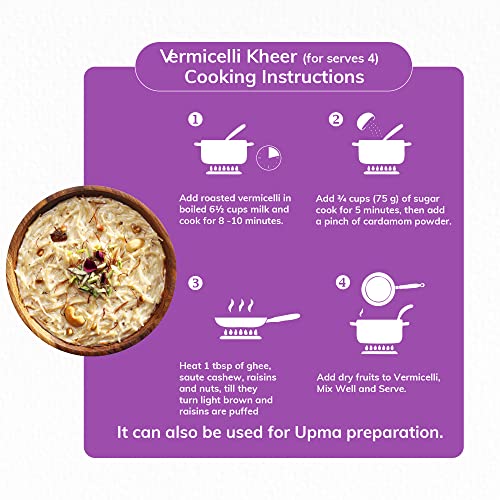 Vermicelli Kheer (for serves 4)
Cooking Instructions

1

Add roasted vermicelli in boiled 6½ cups milk and cook for 8 -10 minutes.

2

Add ¾ cups (75 g) of sugar cook for 5 minutes, then add a pinch of cardamom powder.

3

Heat 1 tbsp of ghee, saute cashew, raisins and nuts, till they turn light brown and raisins are puffed

4

Add dry fruits to Vermicelli, Mix Well and Serve.

It can also be used for Upma preparation.